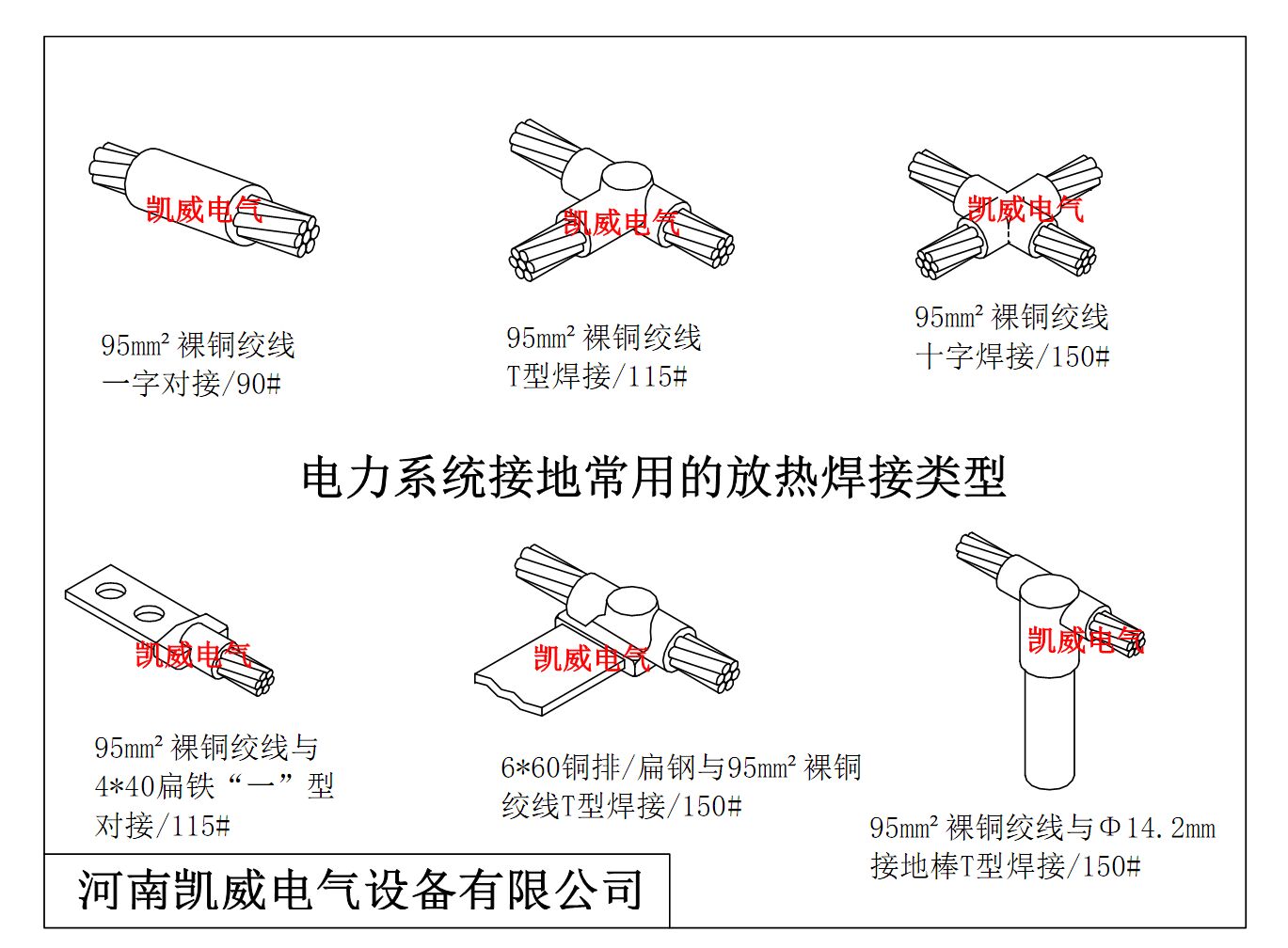 凯威电气

95㎟ 裸铜绞线
一字对接/90#

凯威电气

95㎟ 裸铜绞线
T型焊接/115#

凯威电气

95㎟ 裸铜绞线
十字焊接/150#

电力系统接地常用的放热焊接类型

凯威电气

95㎟ 裸铜绞线与
4*40扁铁“一”型
对接/115#

凯威电气

6*60铜排/扁钢与95㎟ 裸铜
绞线T型焊接/150#

凯威电气

95㎟ 裸铜绞线与Φ14.2mm
接地棒T型焊接/150#

河南凯威电气设备有限公司